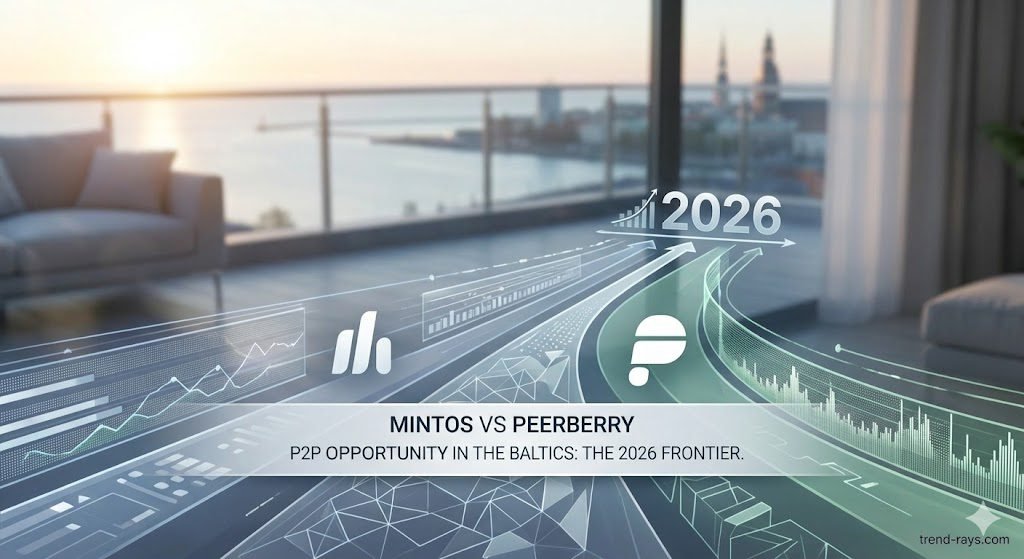 2026

MINTOS VS PEERBERRY
P2P OPPORTUNITY IN THE BALTICS: THE 2026 FRONTIER.

trend-rays.com